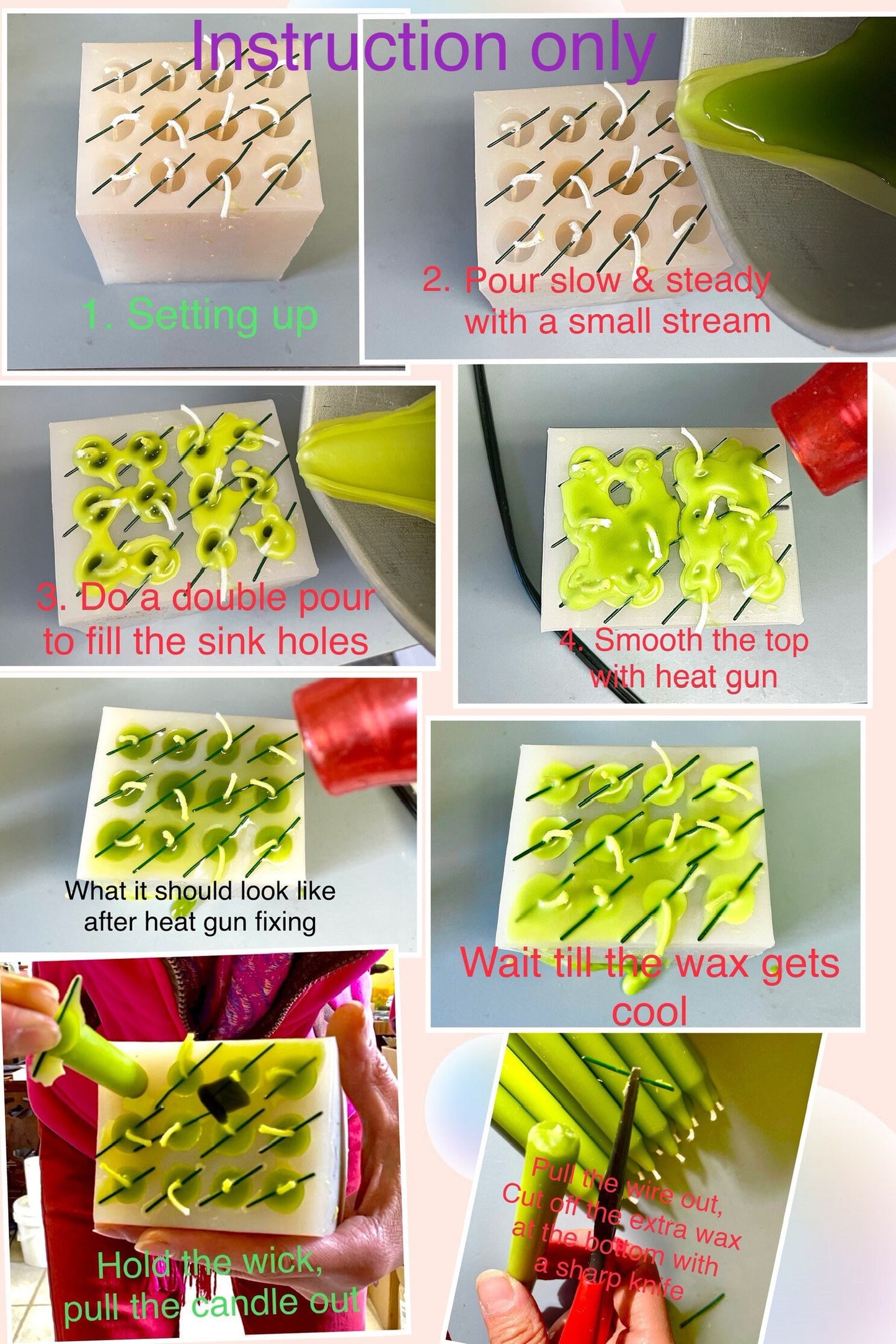 Instruction only

1. Setting up

2. Pour slow & steady with a small stream

3. Do a double pour to fill the sink holes

4. Smooth the top with heat gun

What it should look like after heat gun fixing

Wait till the wax gets cool

Hold the wick, pull the candle out

Pull the wire out, Cut off the extra wax at the bottom with a sharp knife