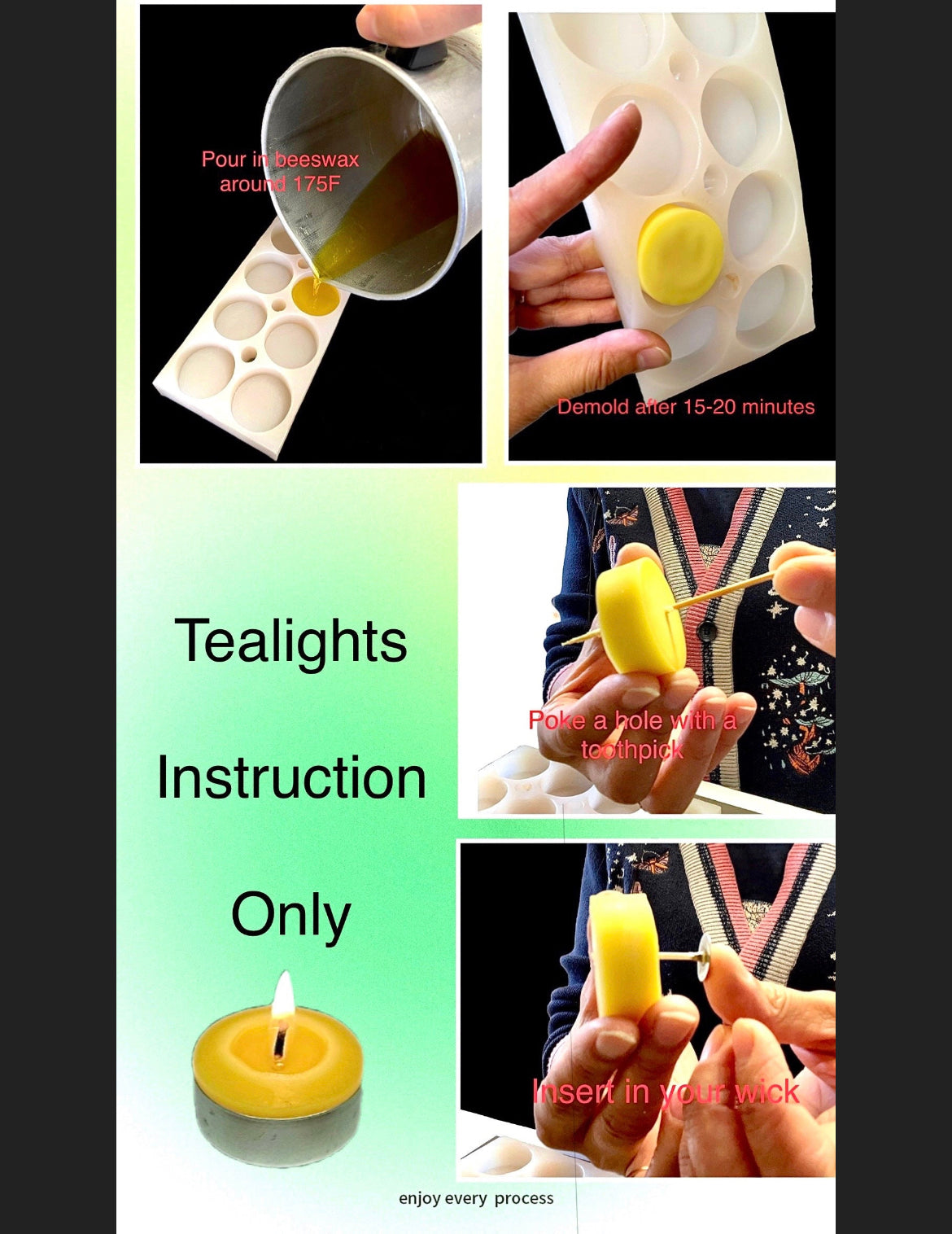 Pour in beeswax around 175F

Demold after 15-20 minutes

Tealights

Instruction

Only

Poke a hole with a toothpick

Insert in your wick

enjoy every process